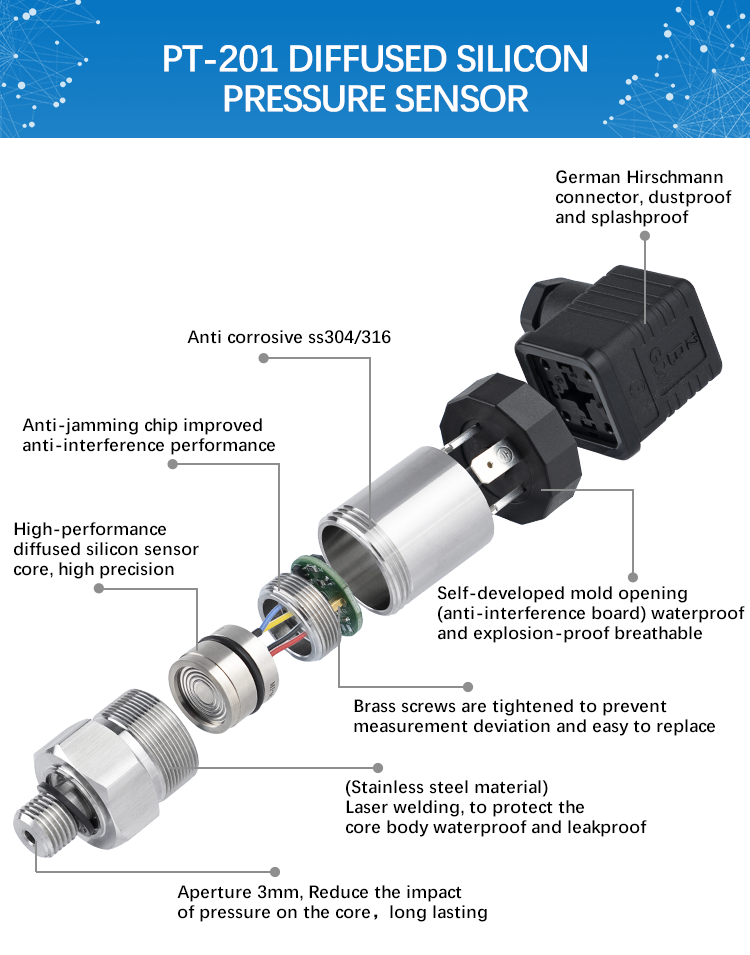 PT-201 DIFFUSED SILICON PRESSURE SENSOR

German Hirschmann connector, dustproof and splashproof

Anti corrosive ss304/316

Anti-jamming chip improved anti-interference performance

High-performance diffused silicon sensor core, high precision

Self-developed mold opening (anti-interference board) waterproof and explosion-proof breathable

Brass screws are tightened to prevent measurement deviation and easy to replace

(Stainless steel material)
Laser welding, to protect the core body waterproof and leakproof

Aperture 3mm, Reduce the impact of pressure on the core，long lasting